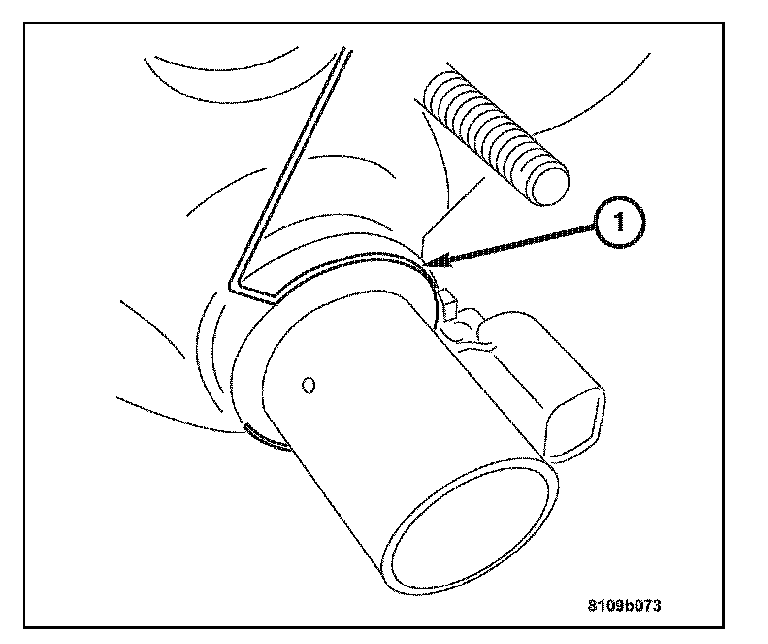 1

8109b073