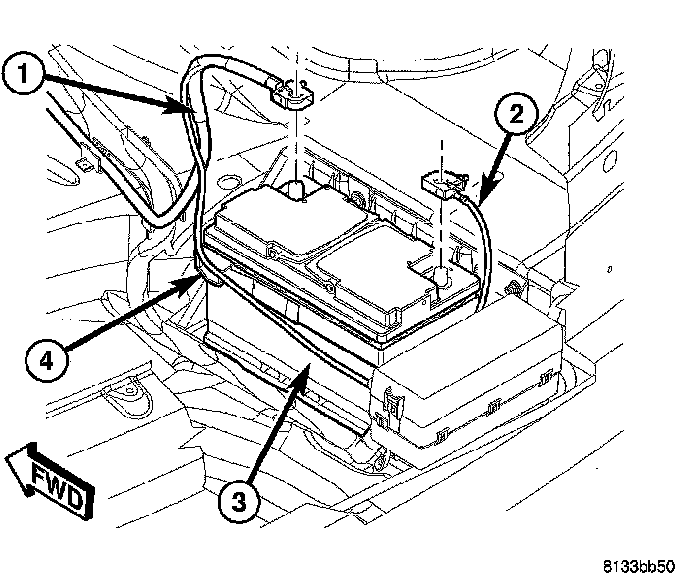 1
2
4
3
FWD
8133bb50