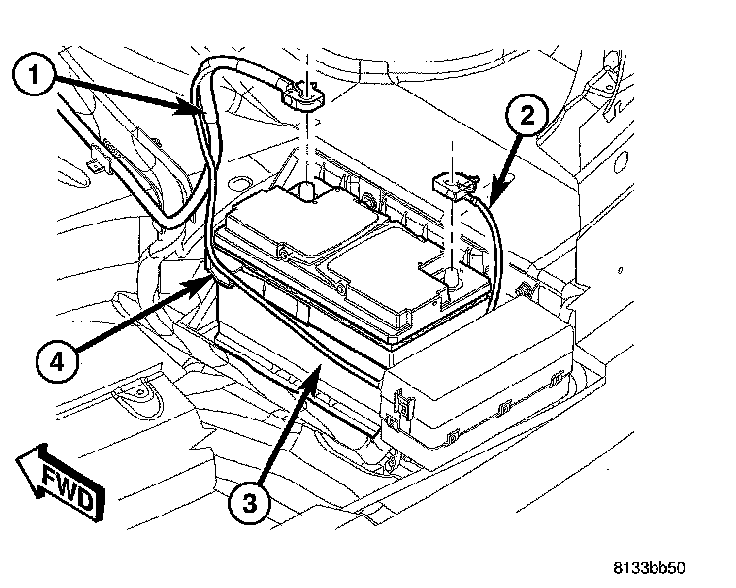 1
2
4
3
FWD
8133bb50