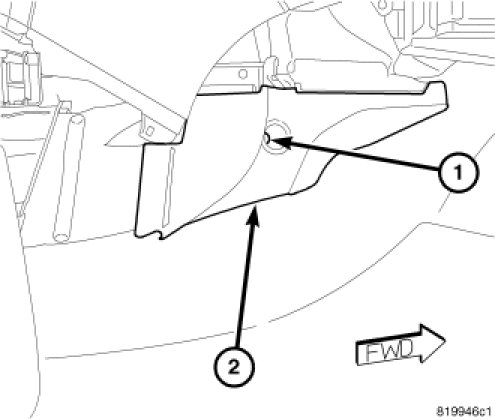 1

2

FWD

819946c1