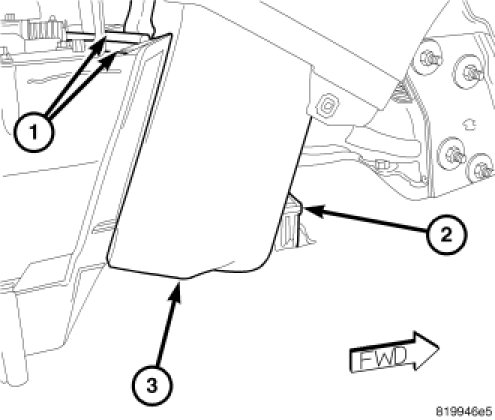 1

2

3

FWD

819946e5