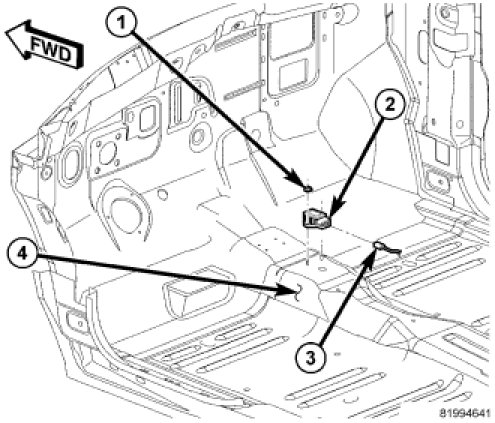 FWD
1
2
4
3
81994641