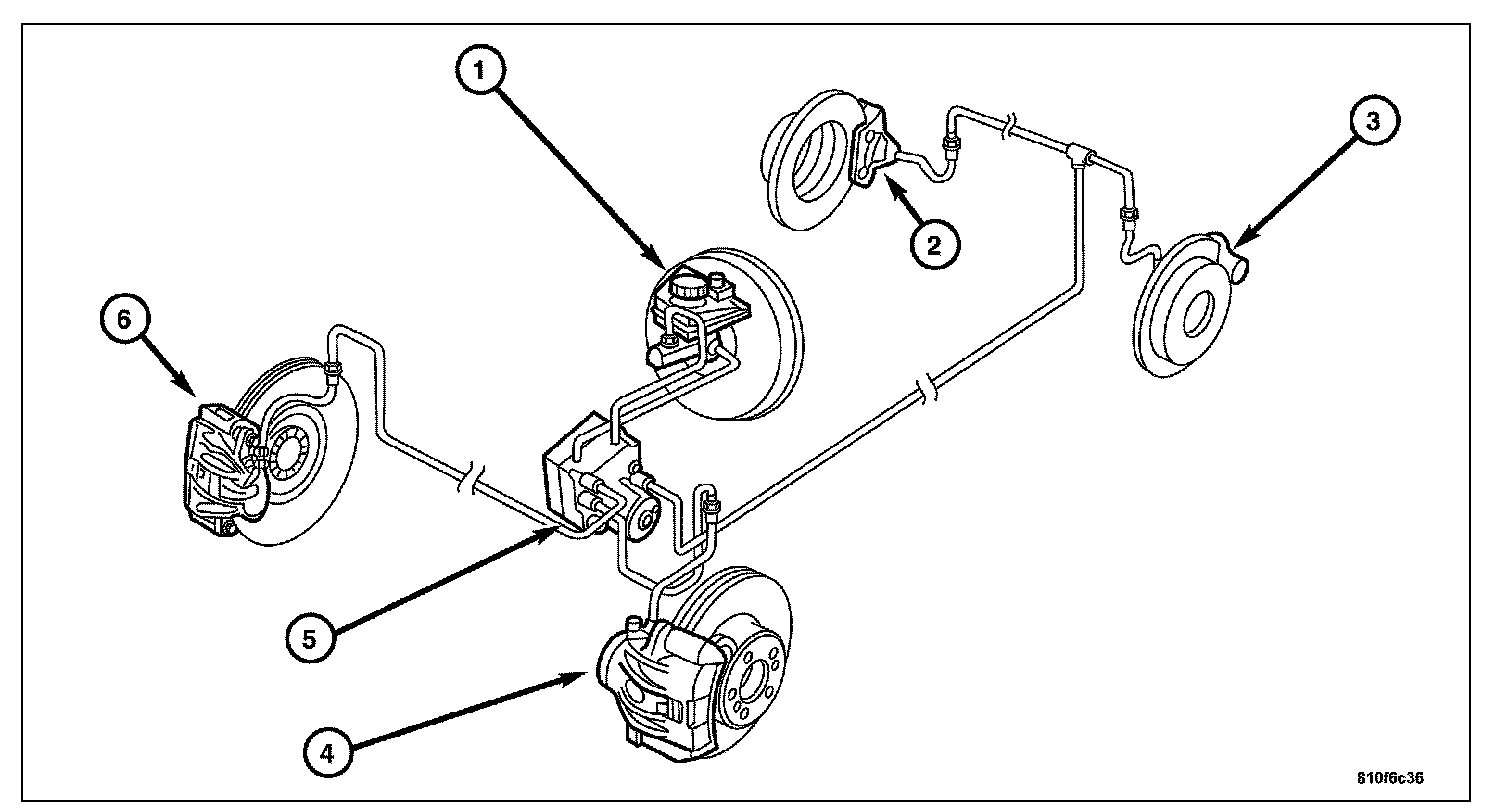 1
2
3
6
5
4
810f6c36