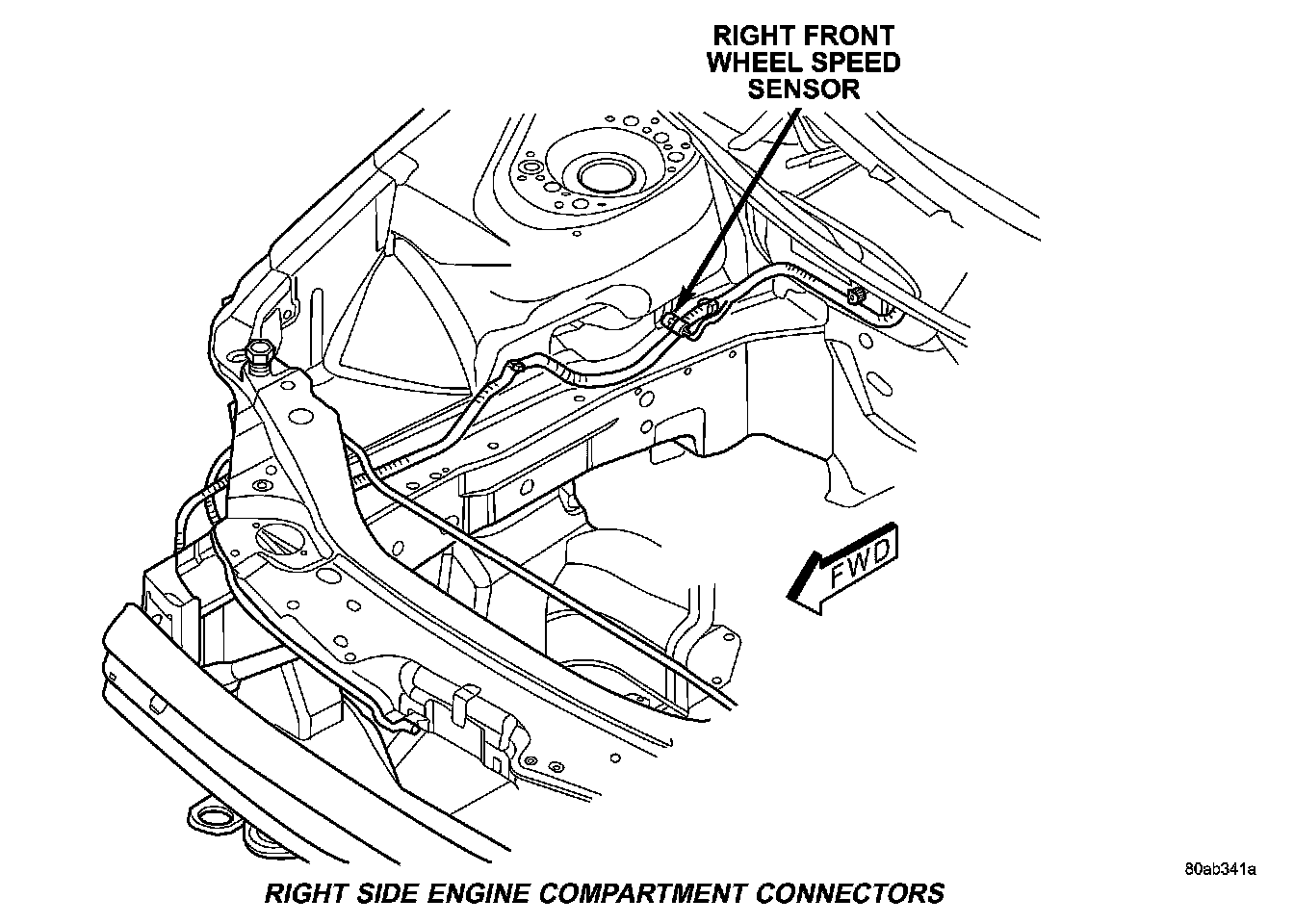 RIGHT FRONT WHEEL SPEED SENSOR

FWD

80ab341a

RIGHT SIDE ENGINE COMPARTMENT CONNECTORS