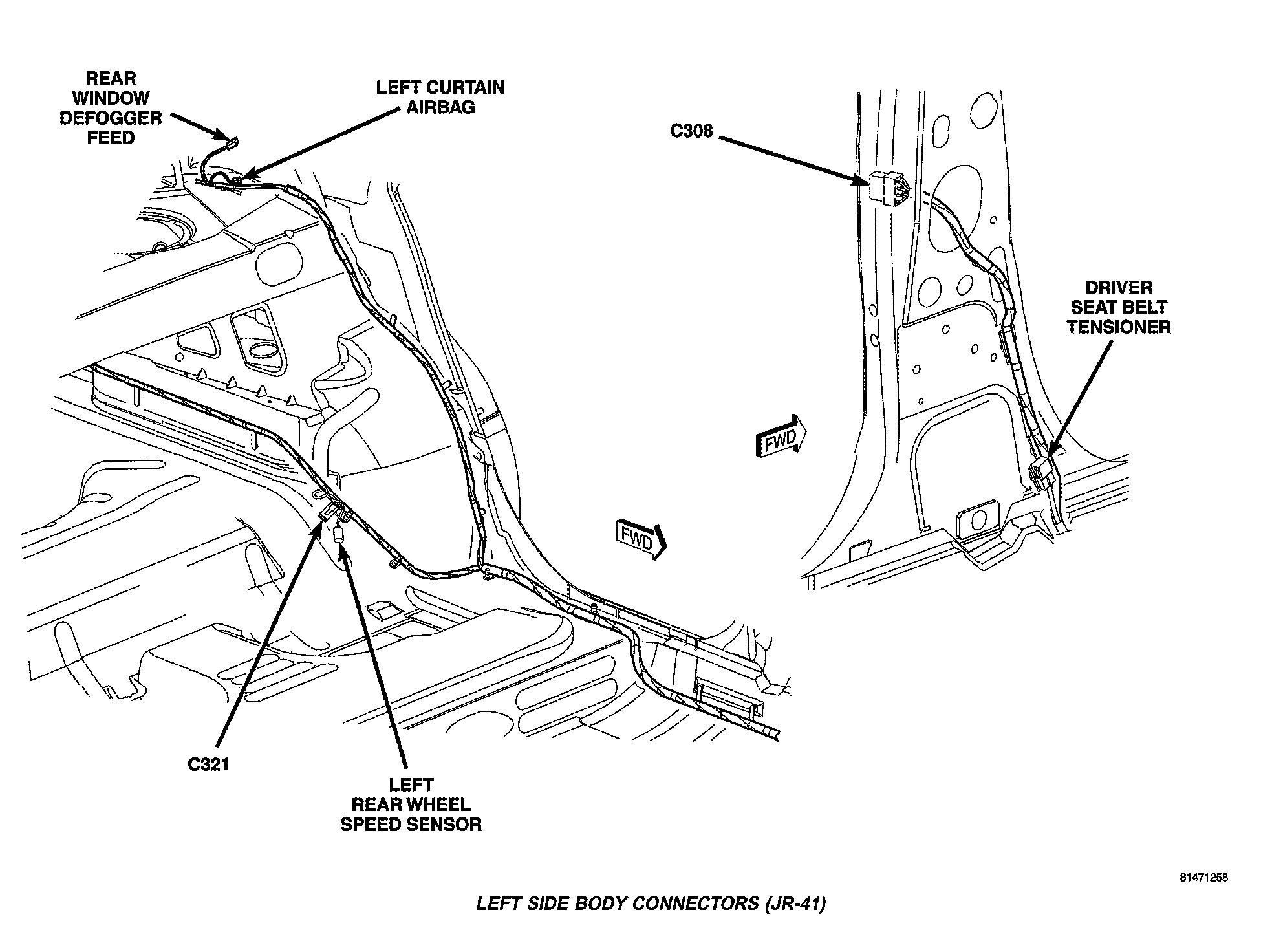 REAR WINDOW DEFOGGER FEED

LEFT CURTAIN AIRBAG

C308

DRIVER SEAT BELT TENSIONER

FWD

FWD

C321

LEFT REAR WHEEL SPEED SENSOR

81471258

LEFT SIDE BODY CONNECTORS (JR-41)