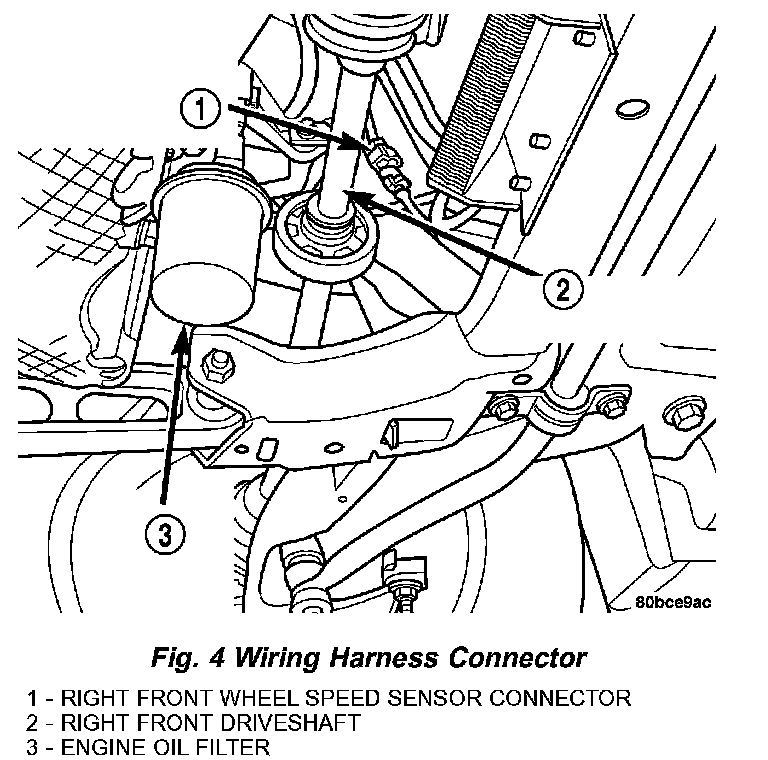 1

2

3

80bce9ac

Fig. 4 Wiring Harness Connector

1 - RIGHT FRONT WHEEL SPEED SENSOR CONNECTOR
2 - RIGHT FRONT DRIVESHAFT
3 - ENGINE OIL FILTER