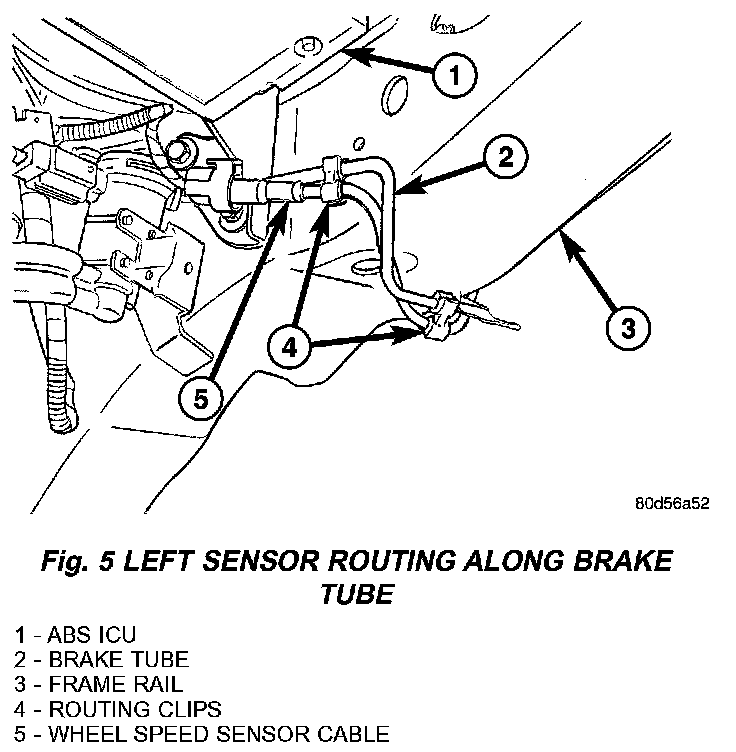 1
2
3
4
5

80d56a52

Fig. 5 LEFT SENSOR ROUTING ALONG BRAKE TUBE

1 - ABS ICU
2 - BRAKE TUBE
3 - FRAME RAIL
4 - ROUTING CLIPS
5 - WHEEL SPEED SENSOR CABLE