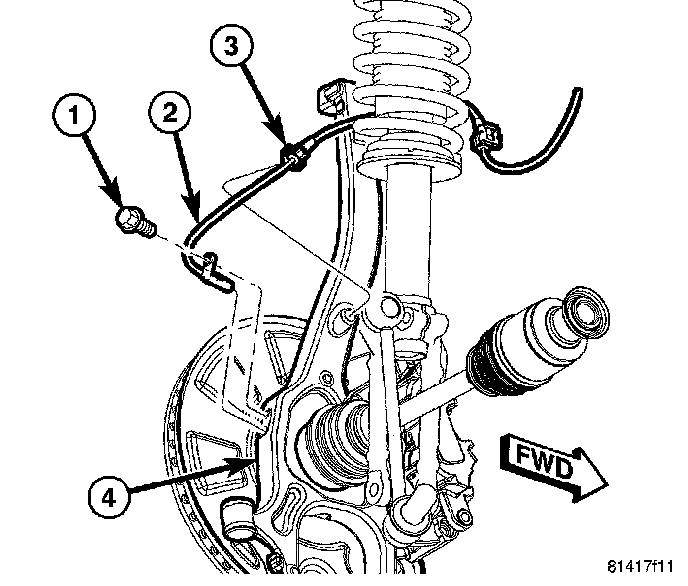 1
2
3
4
FWD
81417f11