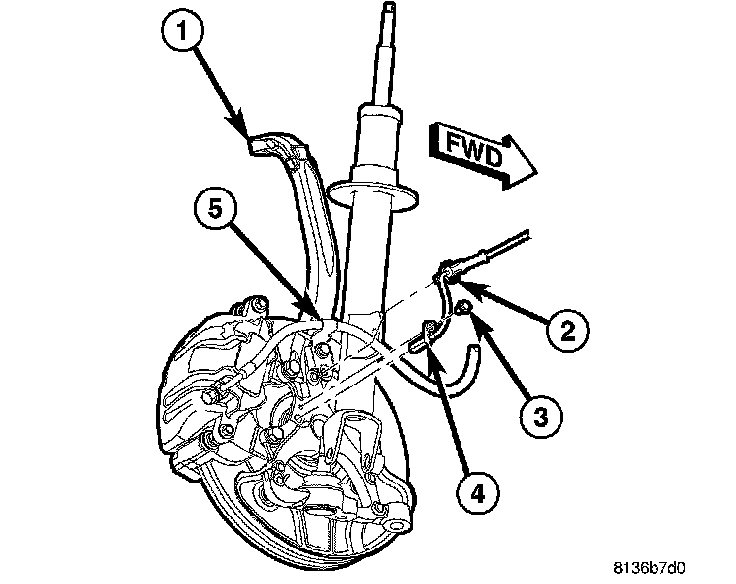 1

FWD

5

2

3

4

8136b7d0