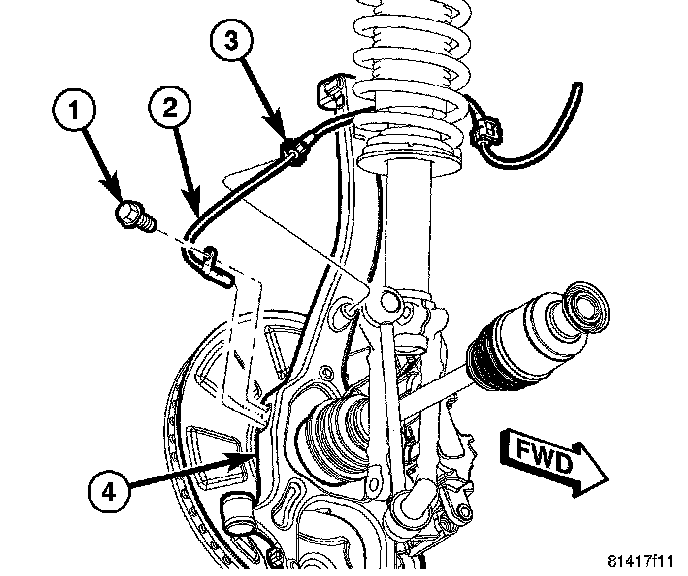 3
1
2
4
FWD
81417f11