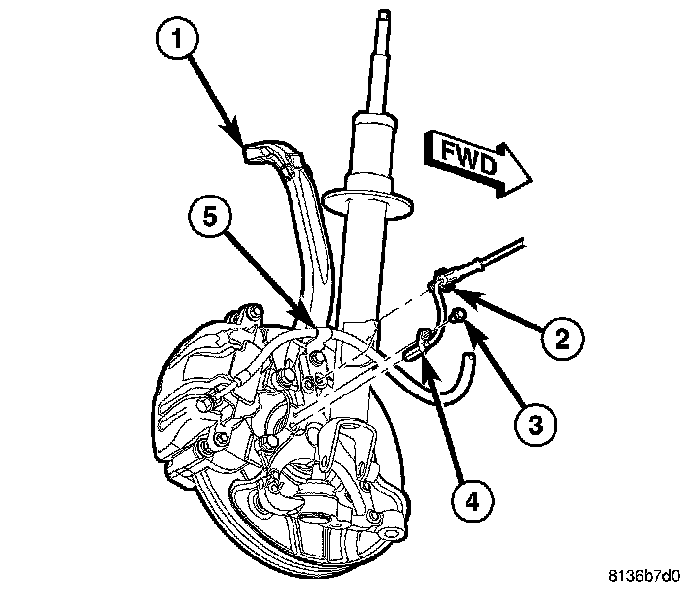 1

FWD

5

2

3

4

8136b7d0