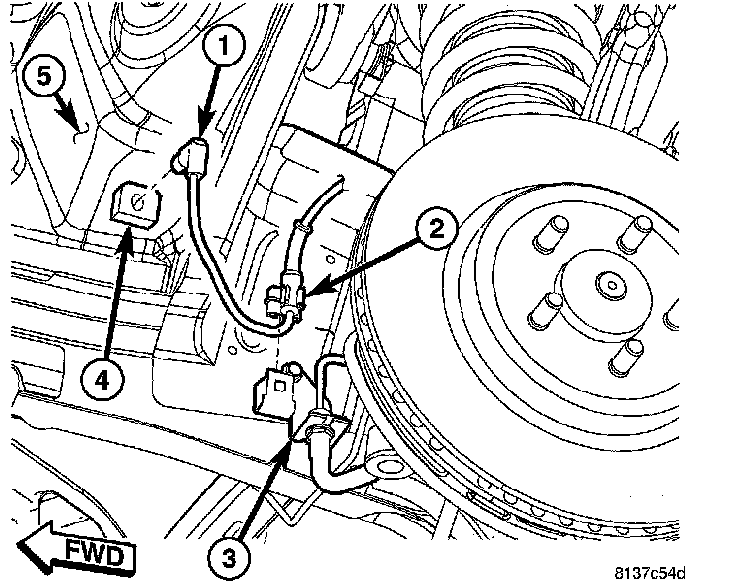 5
1
2
4
3
FWD
8137c54d