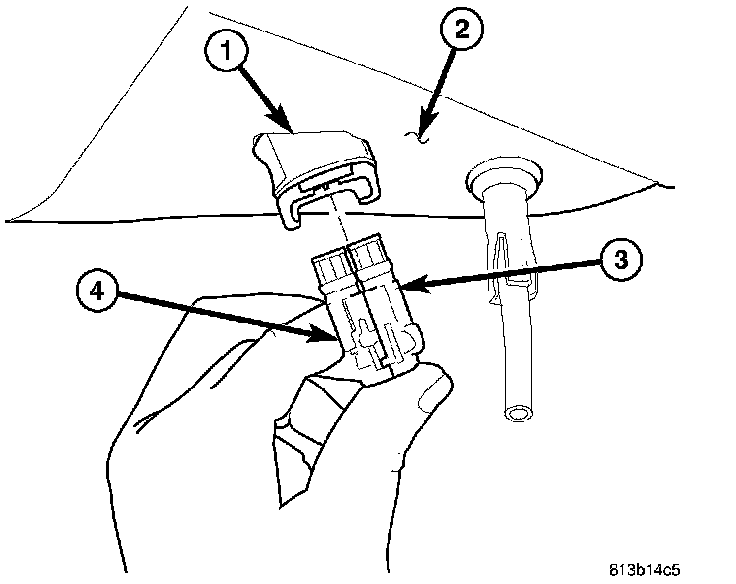 1
2
3
4
813b14c5