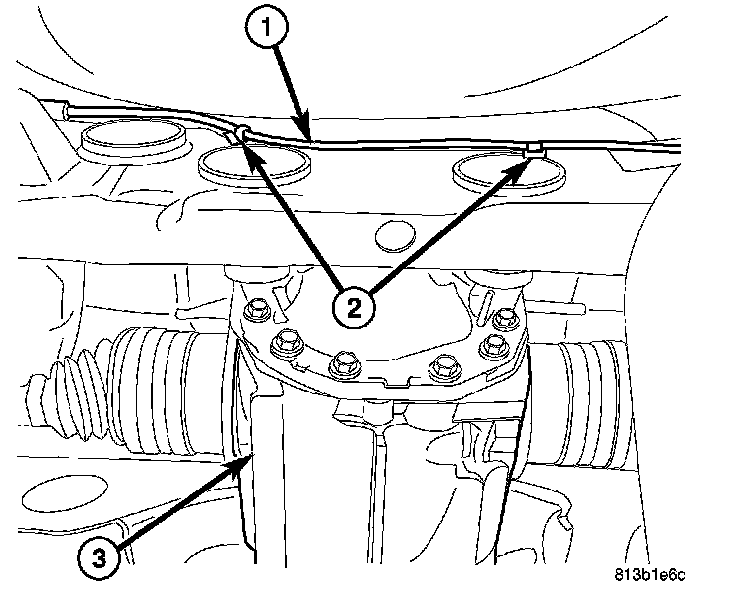 1
2
3
813b1e6c