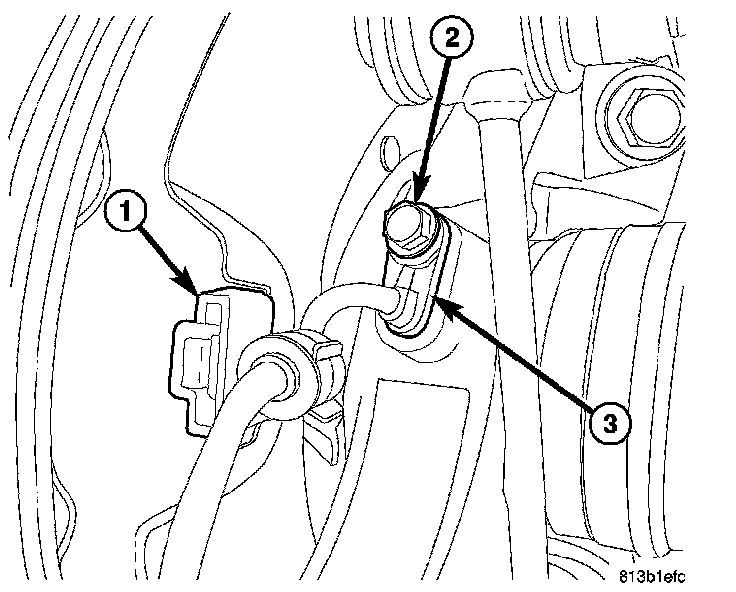 2
1
3
813b1efc