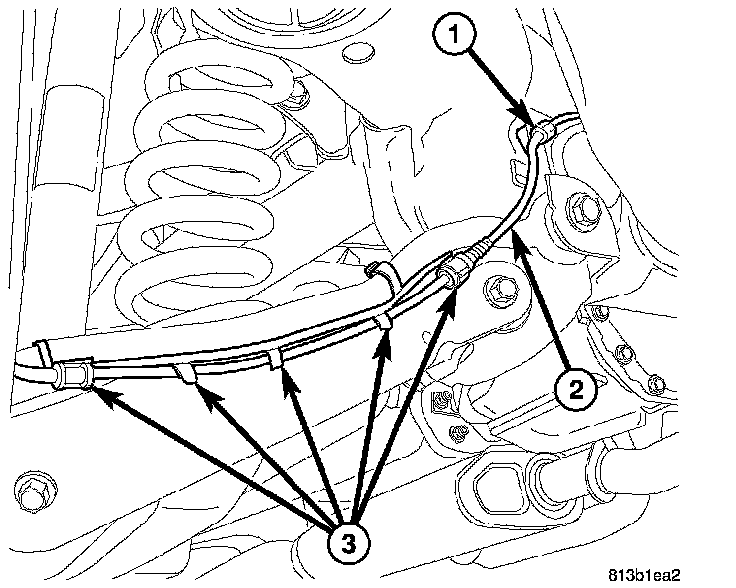 1
2
3
813b1ea2