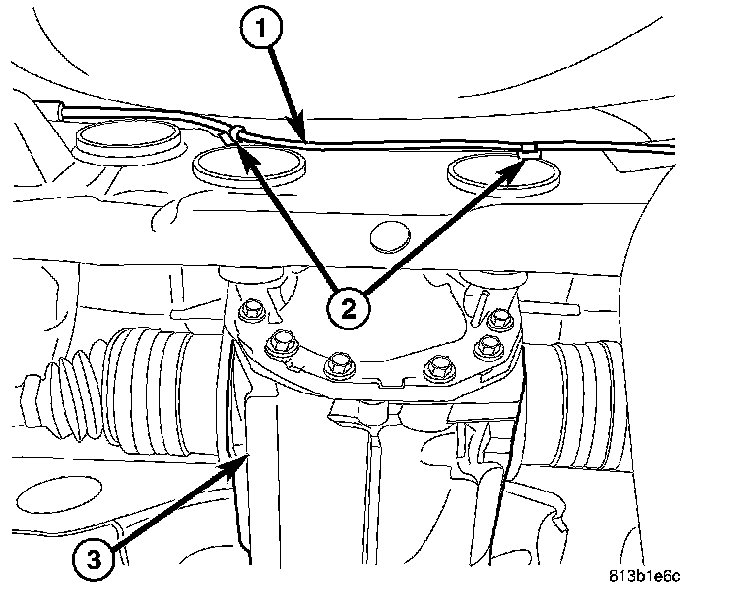 1
2
3
813b1e6c