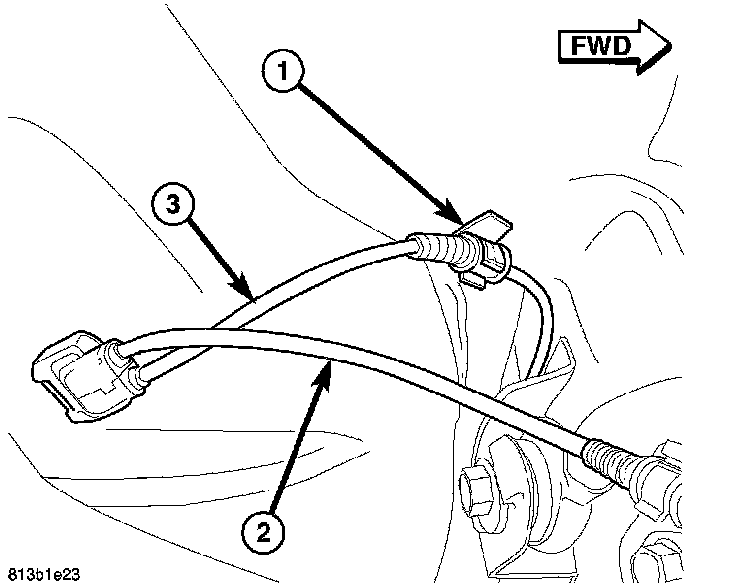 FWD
1
3
2
813b1e23