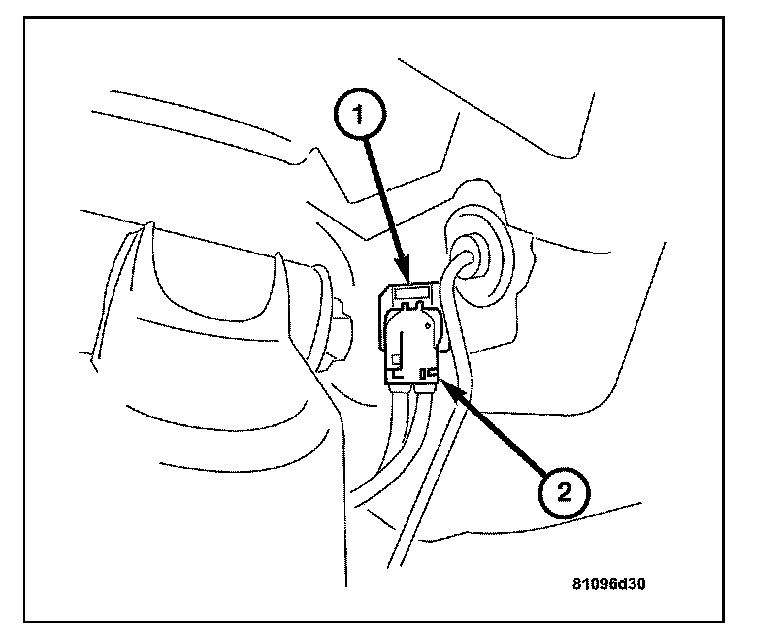 1
2
81096d30