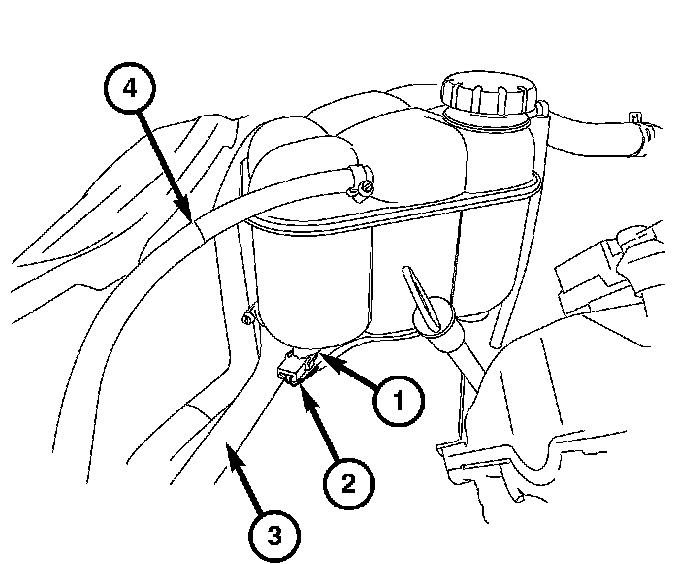 4
1
2
3