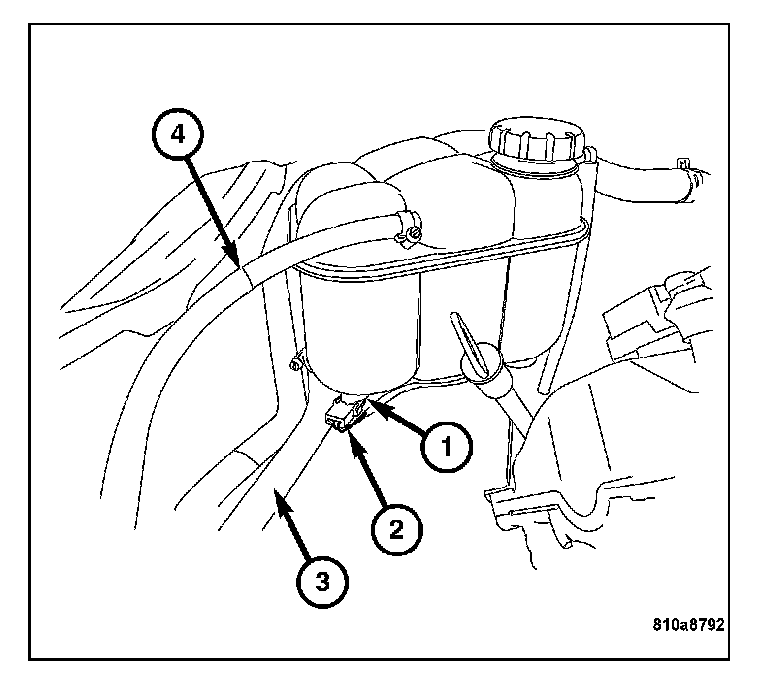 4
1
2
3
810a8792