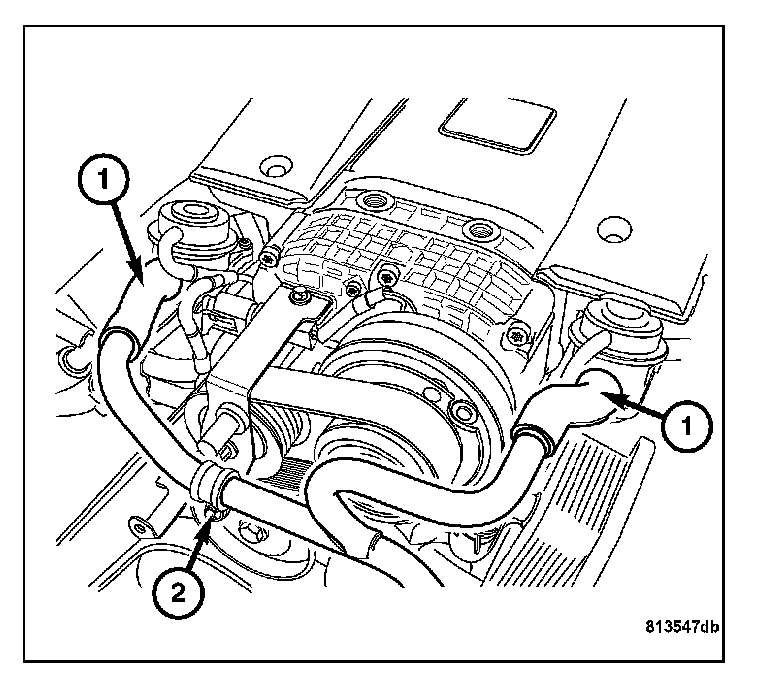 1
1
2
813547db