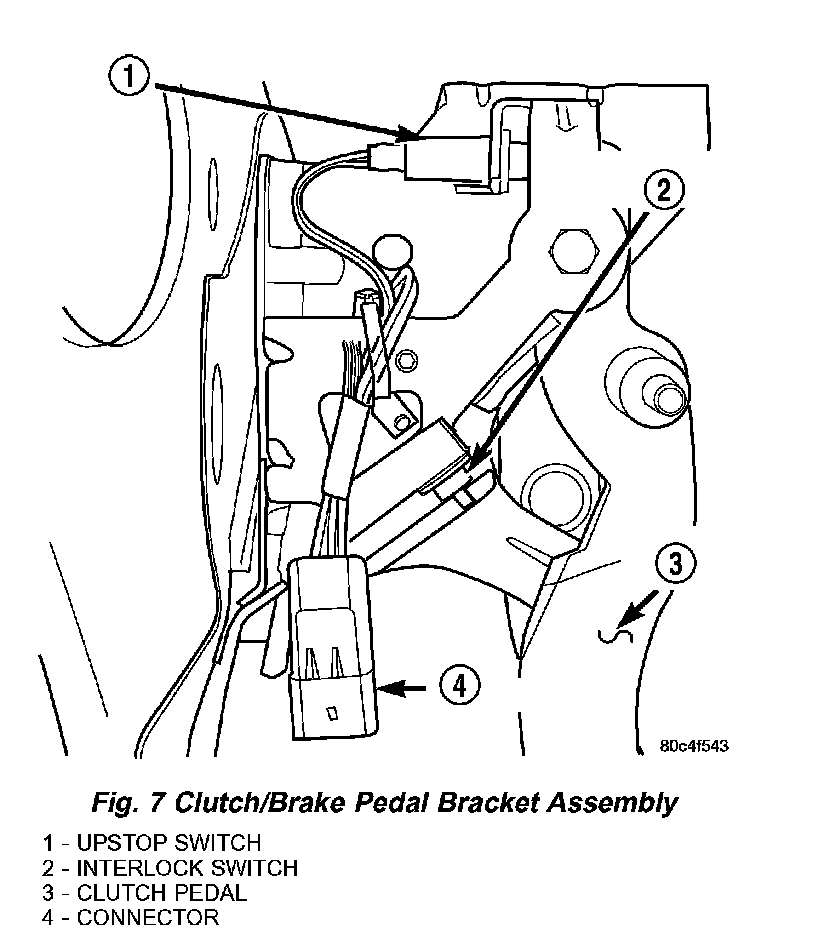 1
2
3
4
80c4f543

Fig. 7 Clutch/Brake Pedal Bracket Assembly

1 - UPSTOP SWITCH
2 - INTERLOCK SWITCH
3 - CLUTCH PEDAL
4 - CONNECTOR