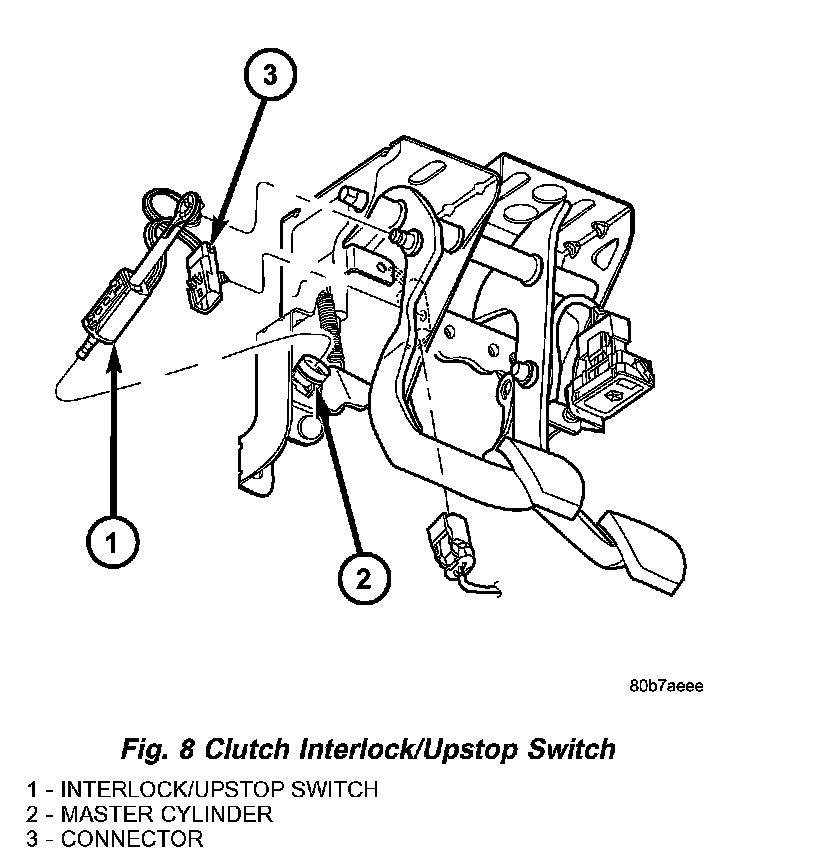 3

1

2

80b7aeee

Fig. 8 Clutch Interlock/Upstop Switch

1 - INTERLOCK/UPSTOP SWITCH
2 - MASTER CYLINDER
3 - CONNECTOR