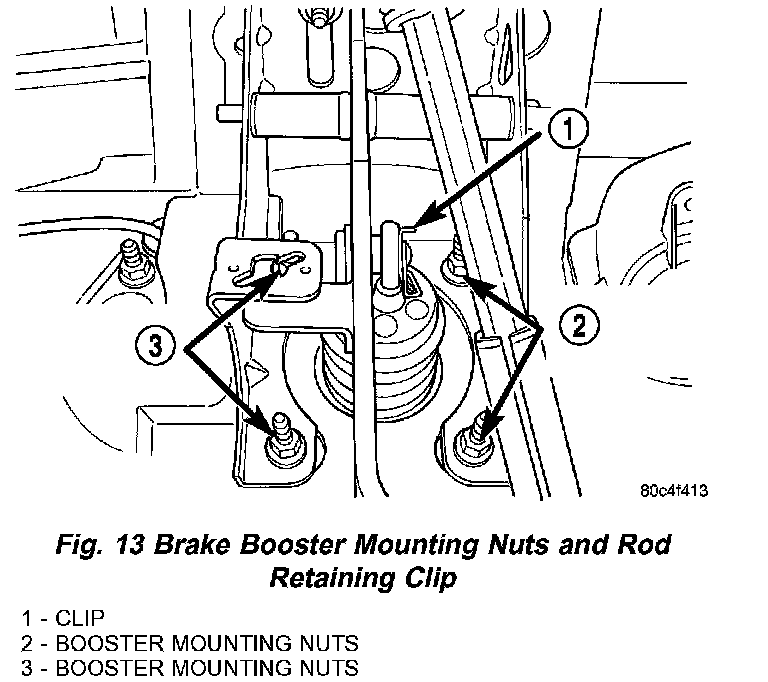 1

2

3

80c4f413

Fig. 13 Brake Booster Mounting Nuts and Rod Retaining Clip

1 - CLIP
2 - BOOSTER MOUNTING NUTS
3 - BOOSTER MOUNTING NUTS