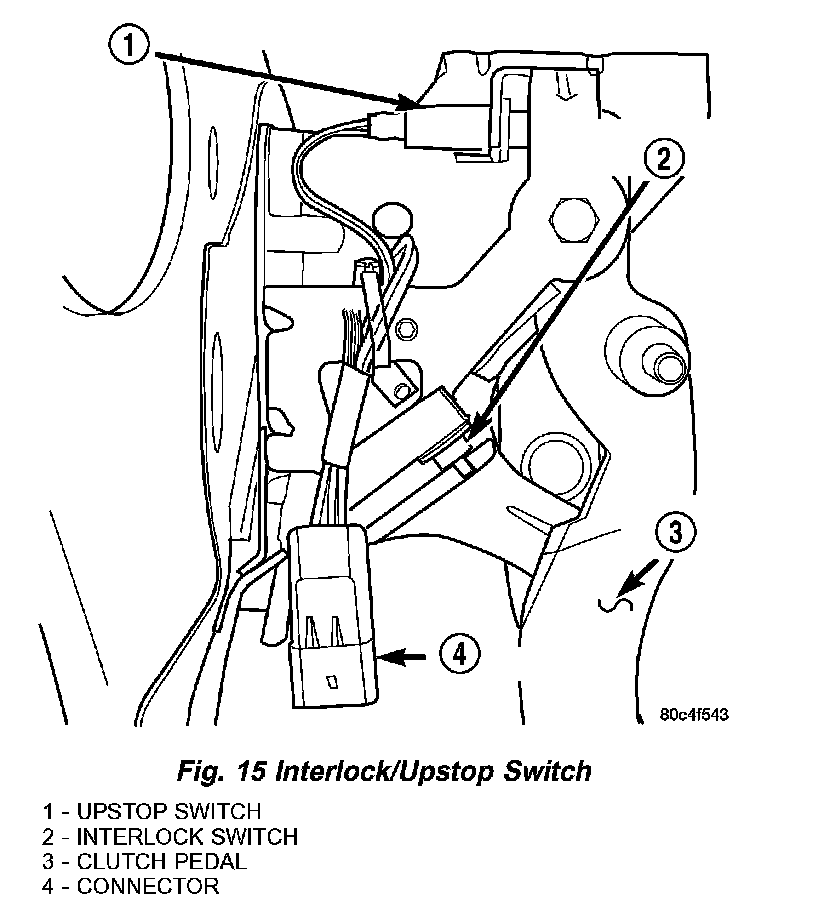 1
2
3
4
80c4f543

Fig. 15 Interlock/Upstop Switch

1 - UPSTOP SWITCH
2 - INTERLOCK SWITCH
3 - CLUTCH PEDAL
4 - CONNECTOR