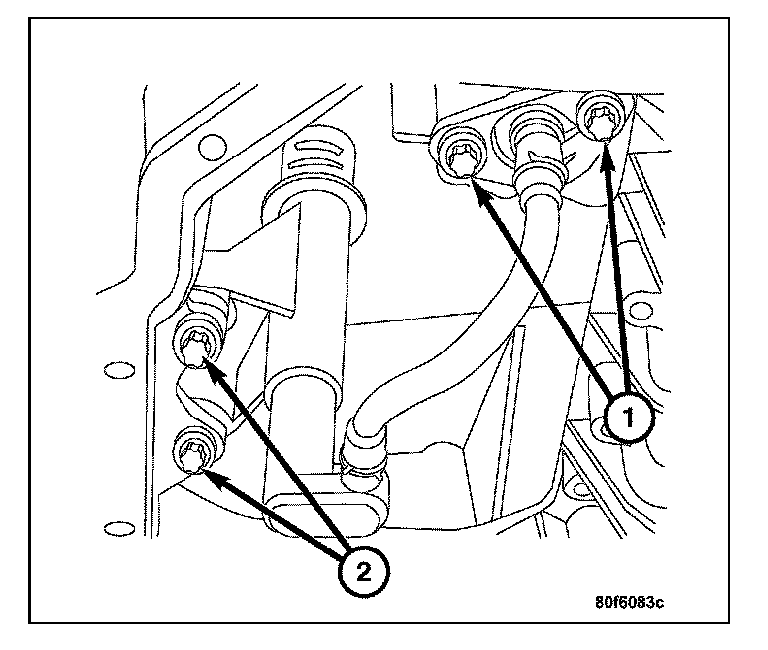 1

2

80f6083c