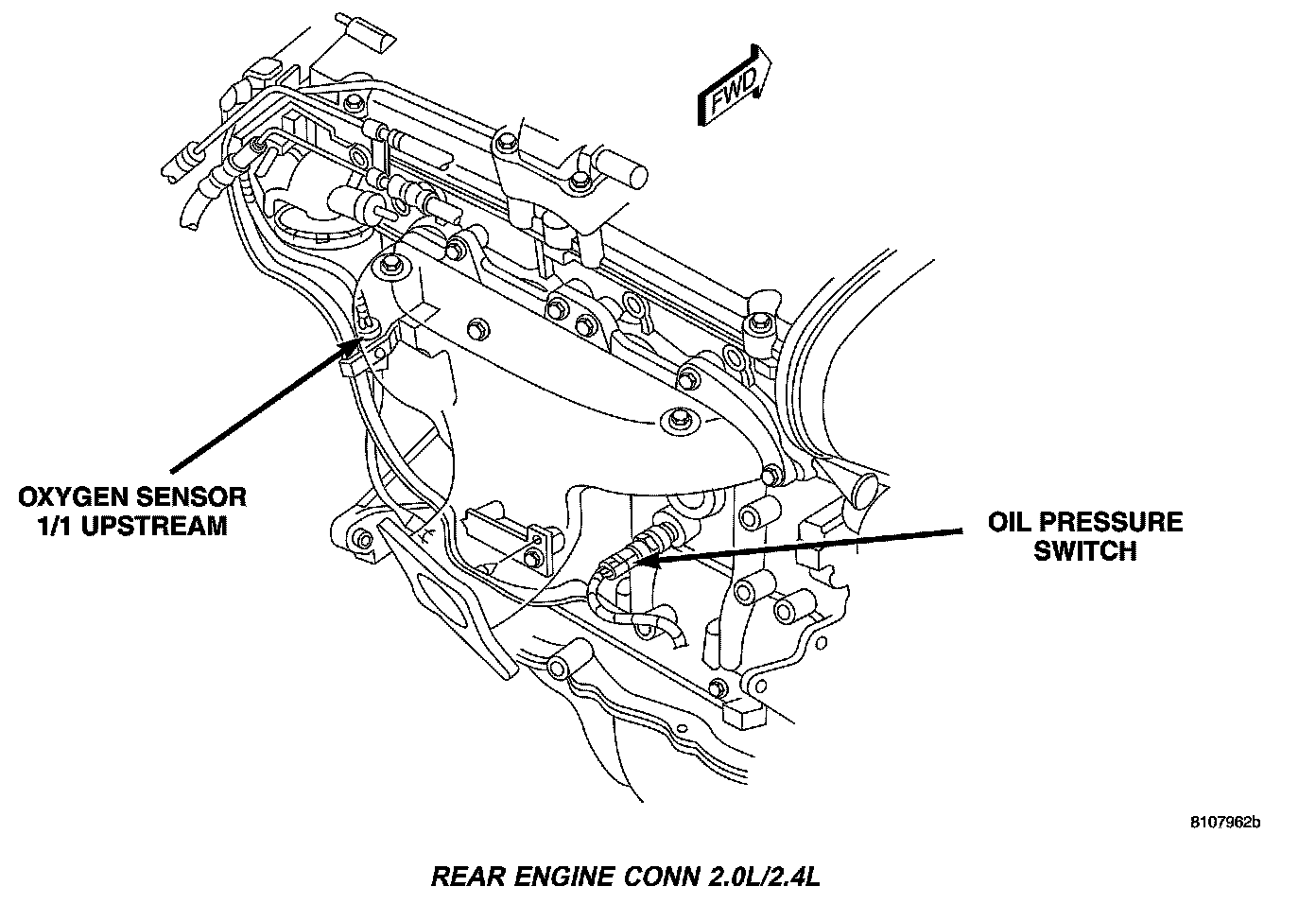 FWD

OXYGEN SENSOR
1/1 UPSTREAM

OIL PRESSURE
SWITCH

8107962b

REAR ENGINE CONN 2.0L/2.4L