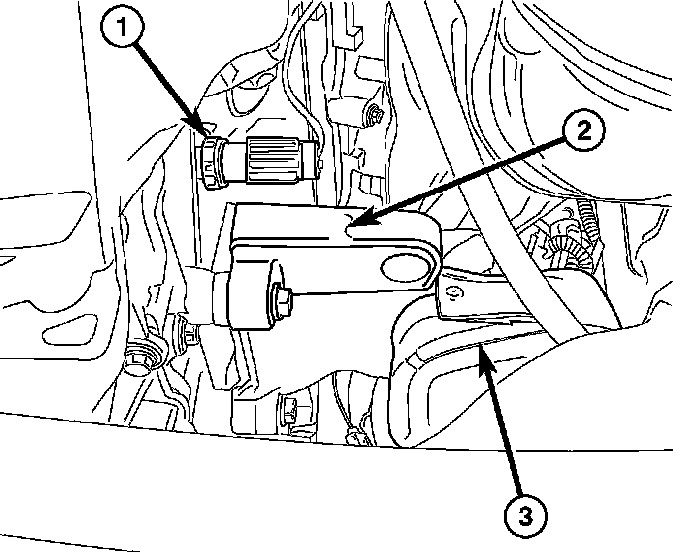 1

2

3