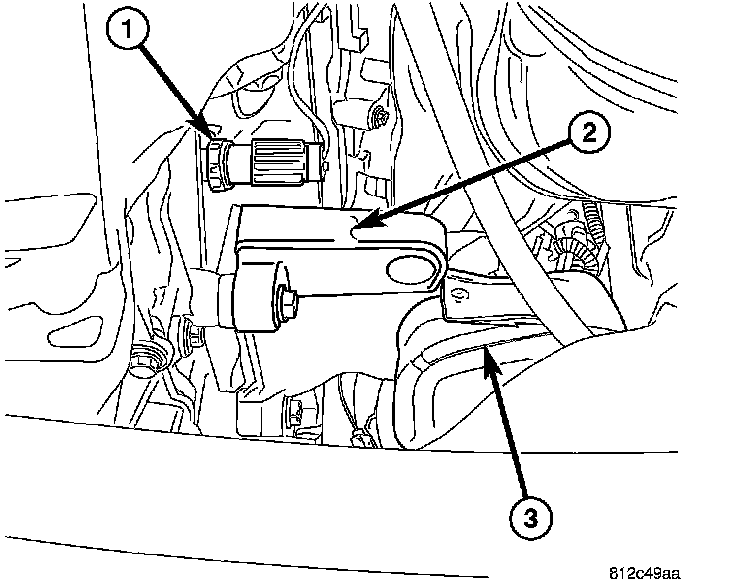 1
2
3
812c49aa