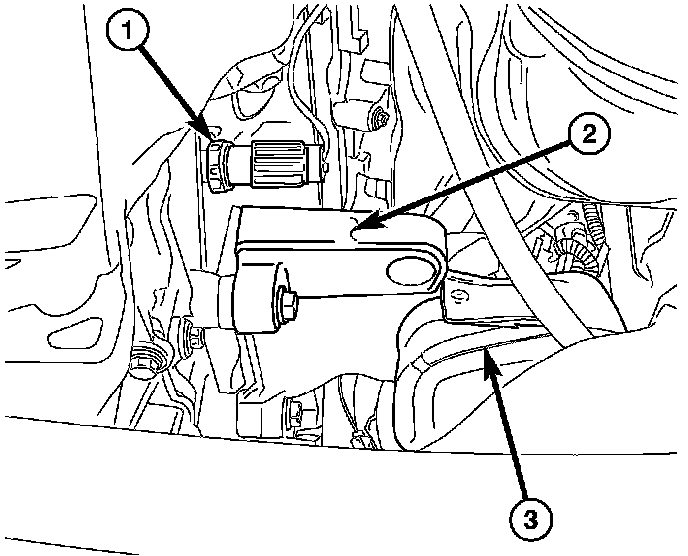 1
2
3