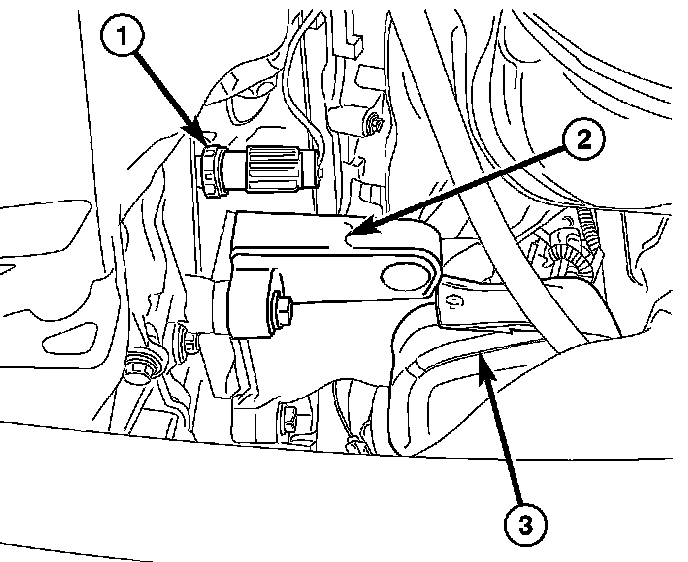 1
2
3