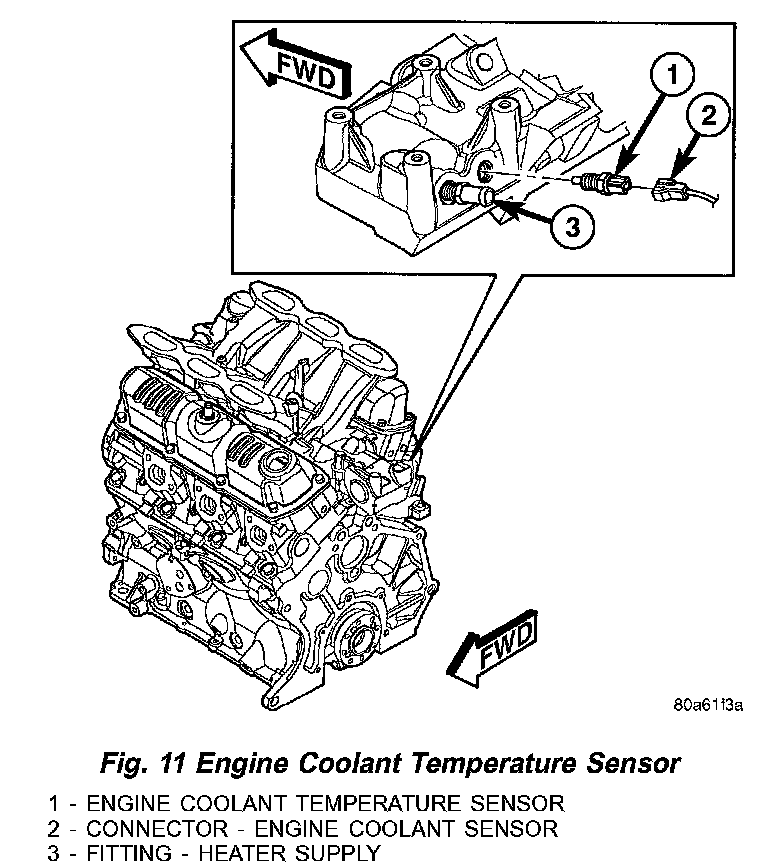 FWD

1

2

3

FWD

80a61f3a

Fig. 11 Engine Coolant Temperature Sensor

1 - ENGINE COOLANT TEMPERATURE SENSOR
2 - CONNECTOR - ENGINE COOLANT SENSOR
3 - FITTING - HEATER SUPPLY