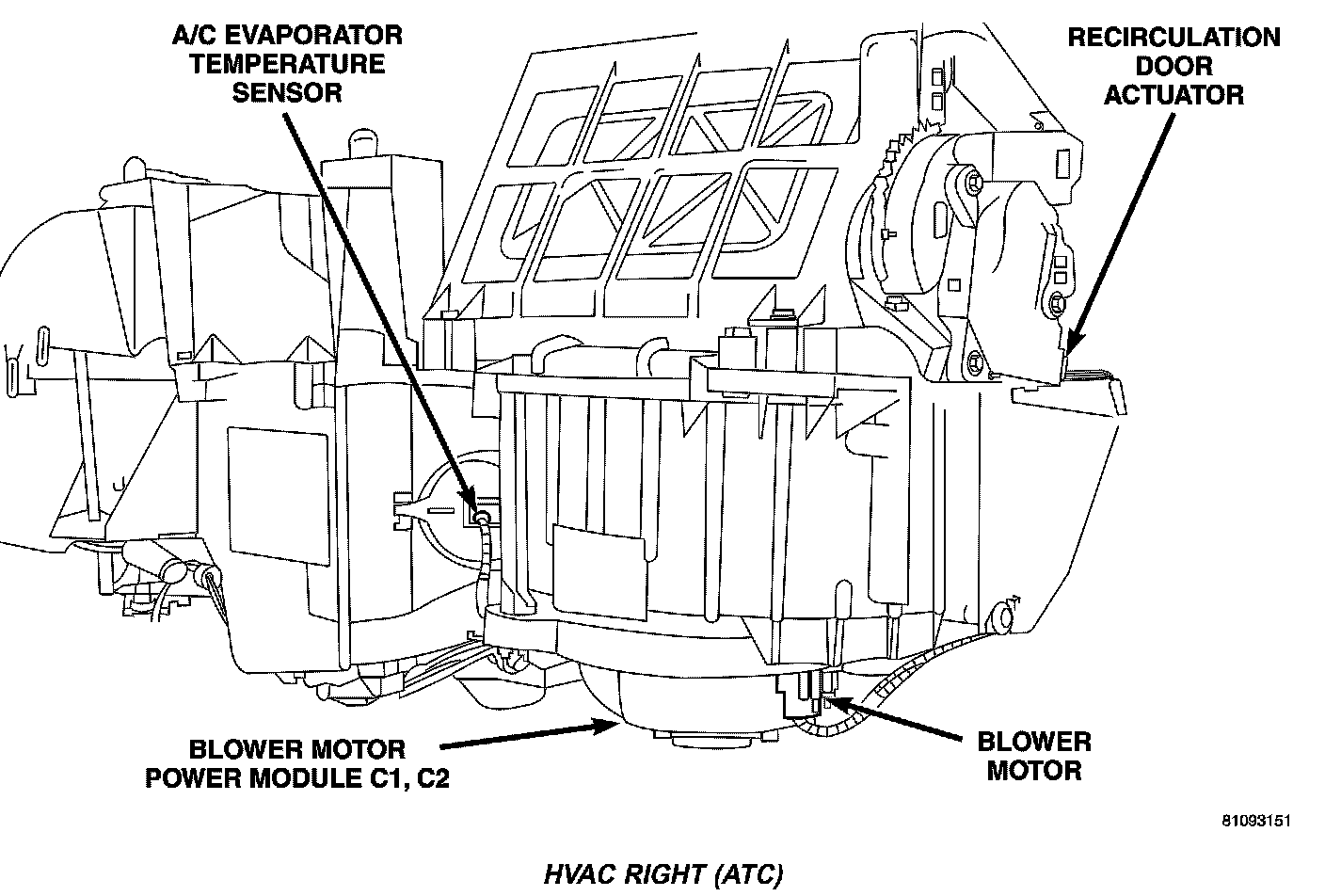 A/C EVAPORATOR TEMPERATURE SENSOR

RECIRCULATION DOOR ACTUATOR

BLOWER MOTOR POWER MODULE C1, C2

BLOWER MOTOR

81093151

HVAC RIGHT (ATC)