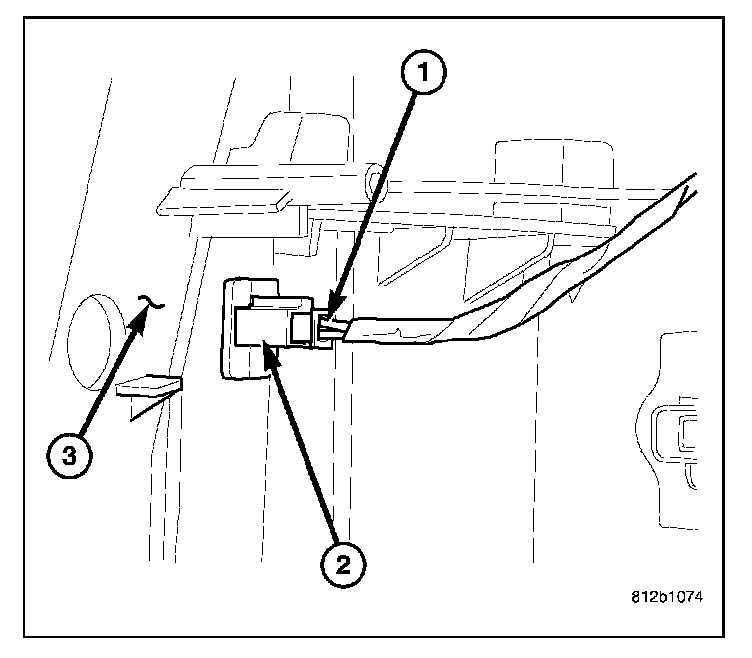 1
3
2
812b1074