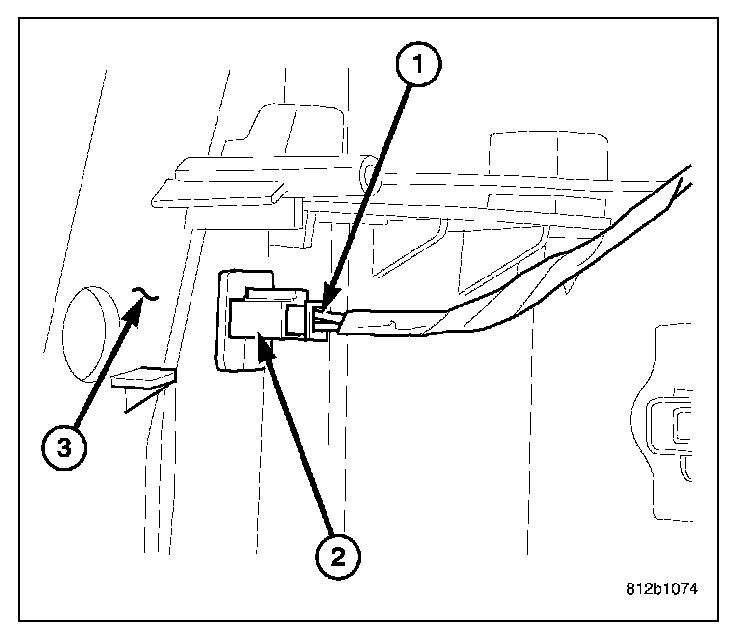 1
3
2
812b1074