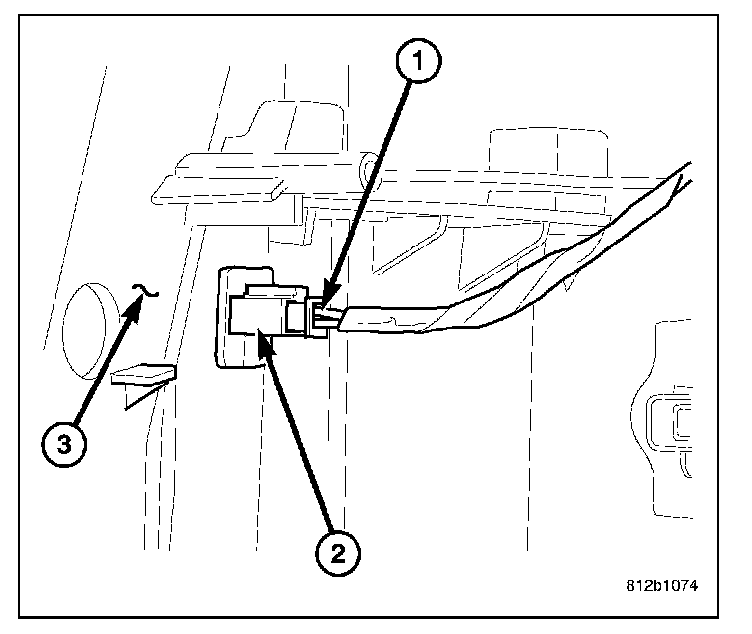 1
3
2
812b1074