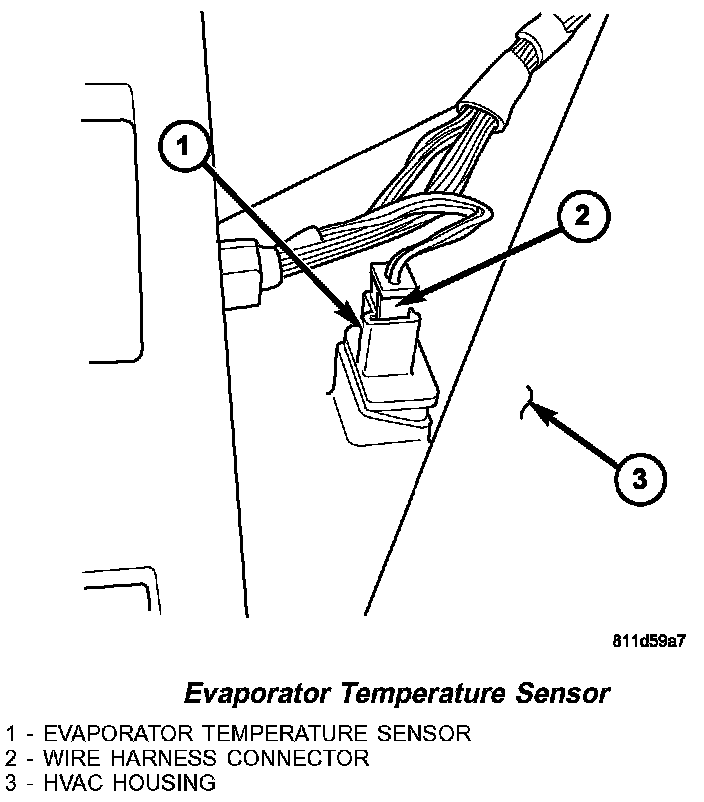 1

2

3

811d59a7

Evaporator Temperature Sensor

1 - EVAPORATOR TEMPERATURE SENSOR
2 - WIRE HARNESS CONNECTOR
3 - HVAC HOUSING