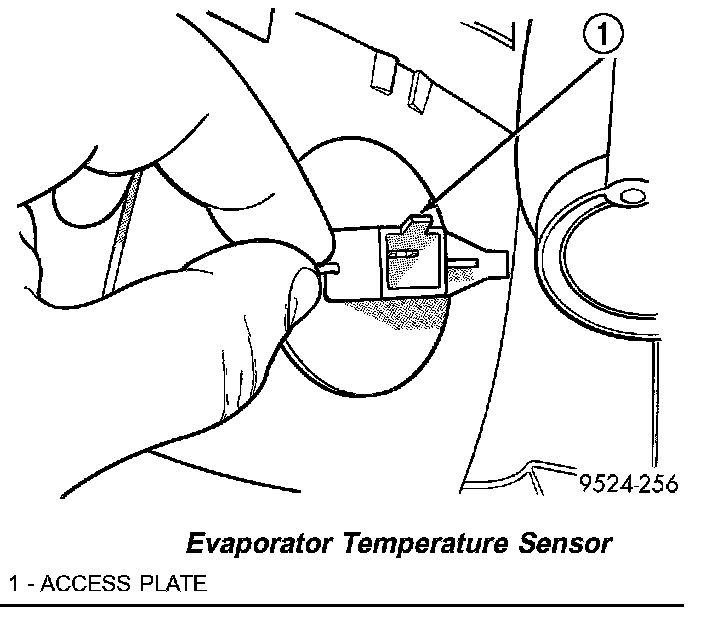 1

9524-256

Evaporator Temperature Sensor

1 - ACCESS PLATE