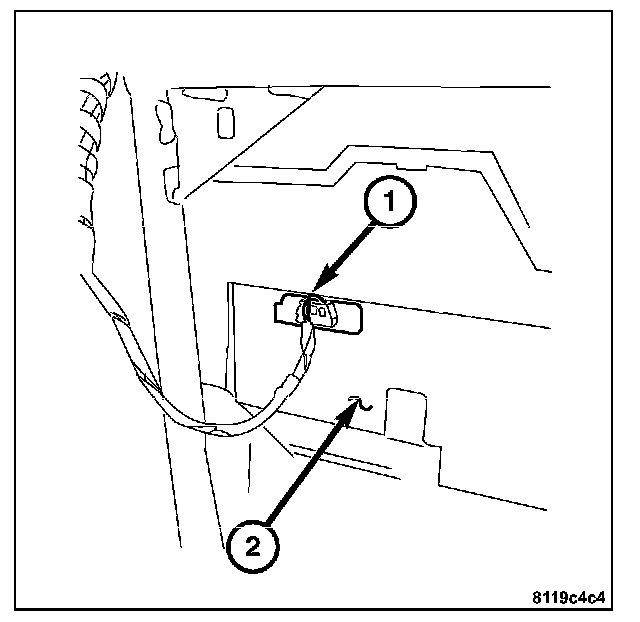 1

2

8119c4c4