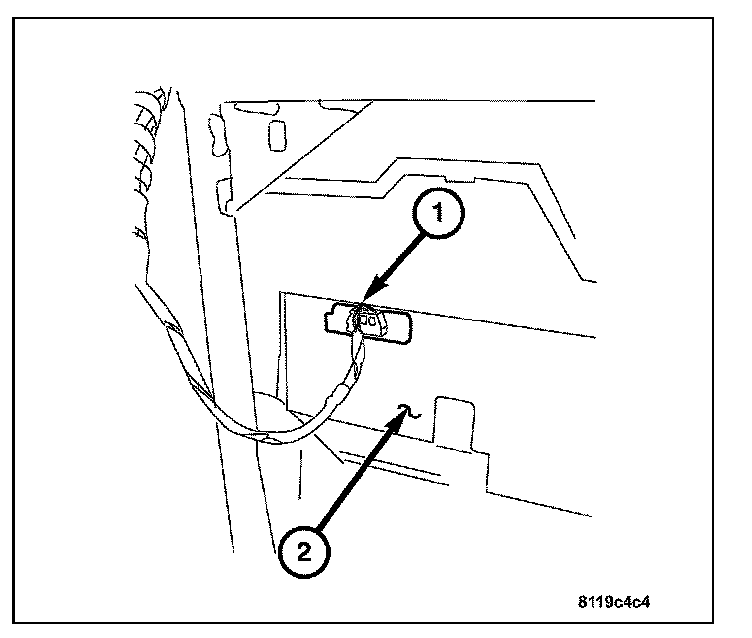 1

2

8119c4c4