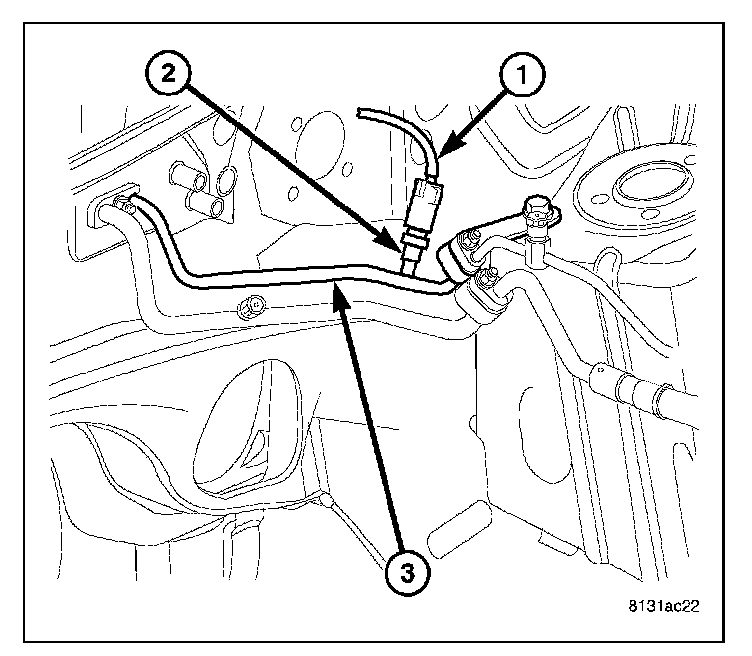 2
1
3
8131ac22