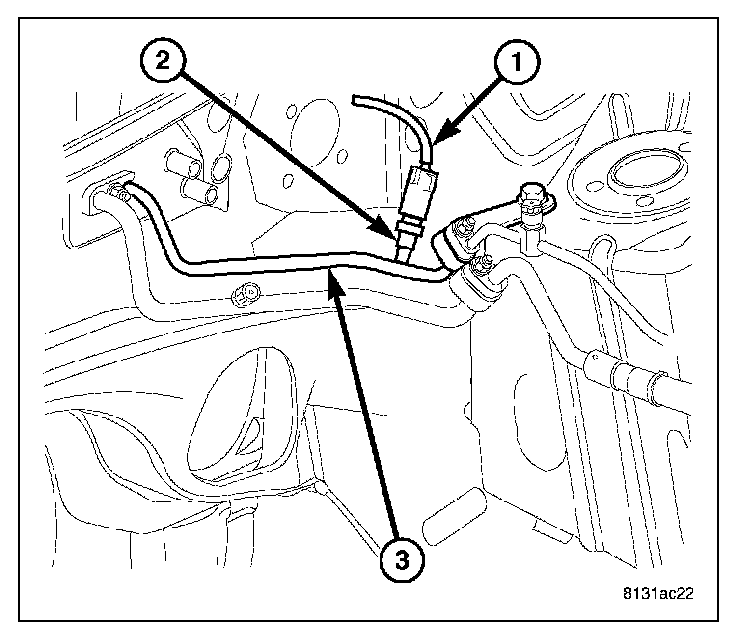 2
1
3
8131ac22