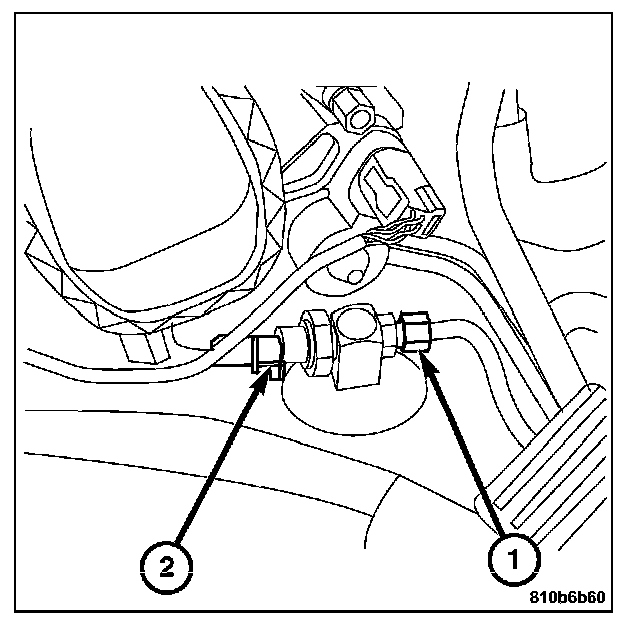 2
1
810b6b60