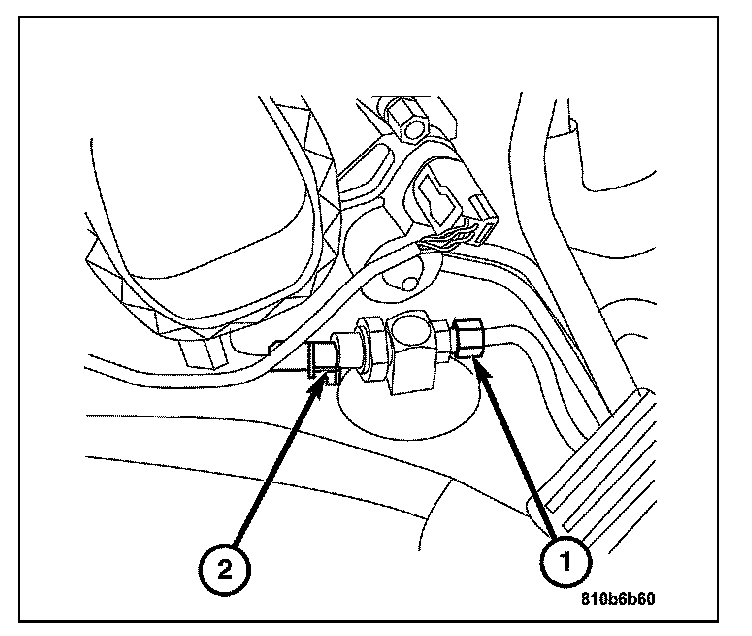 2
1
810b6b60