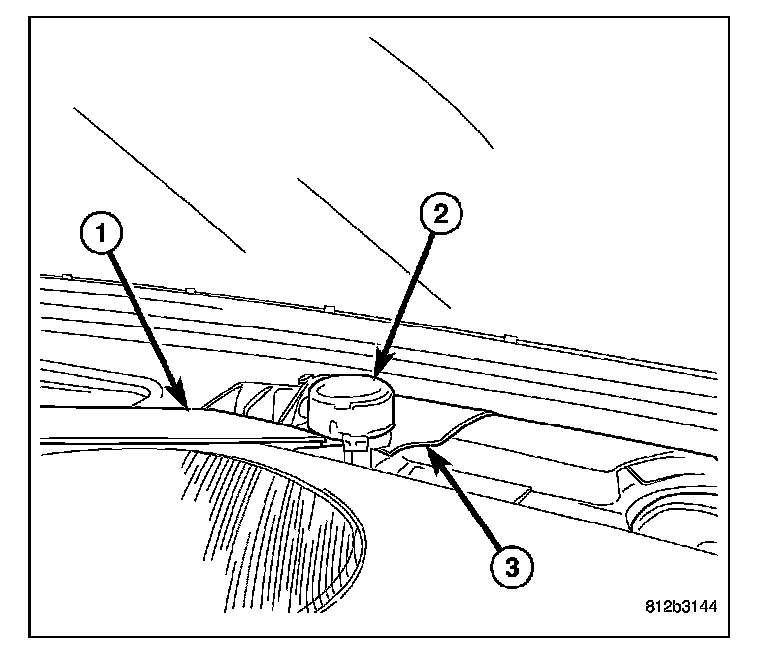 1
2
3
812b3144